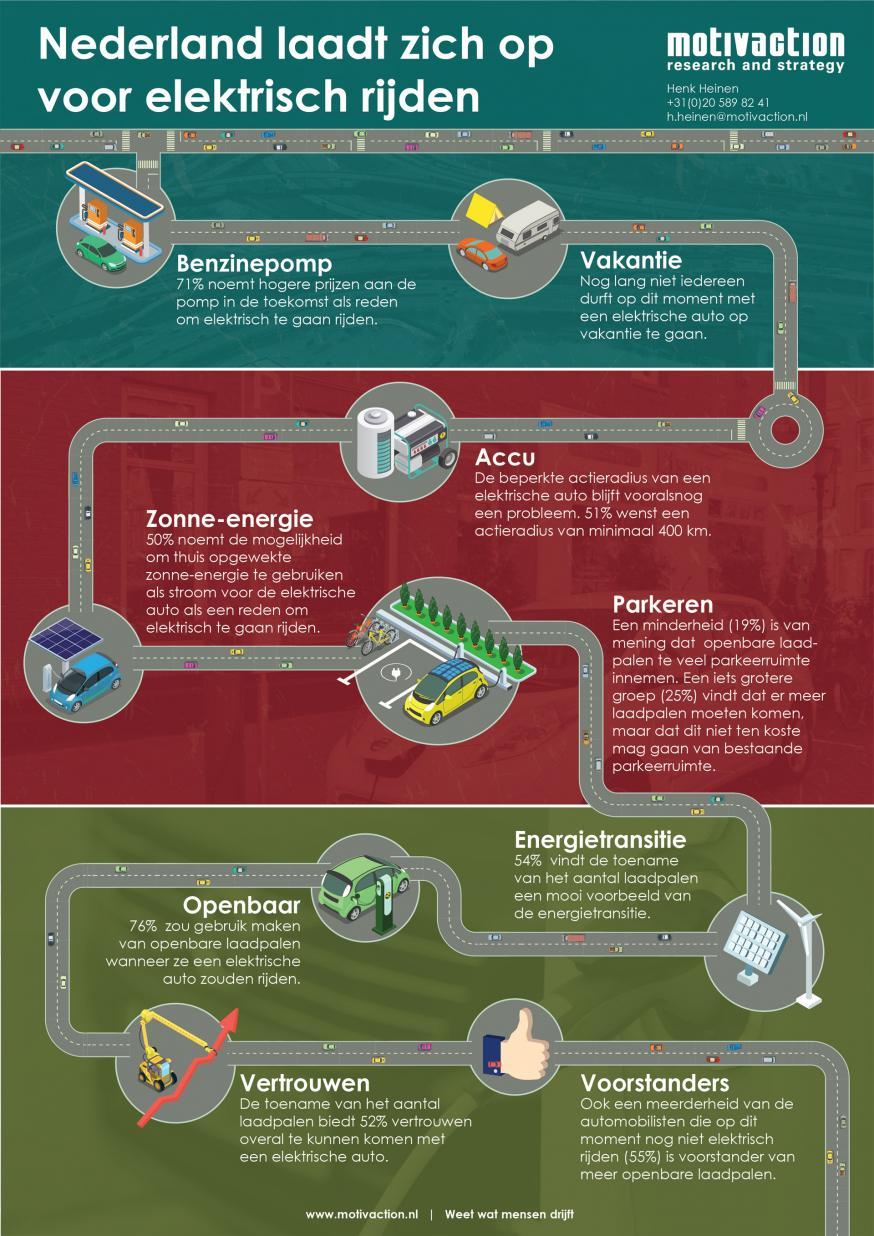 Nederland laadt zich op voor elektrisch rijden

motivaction
research and strategy
Henk Heinen
+31(0)20 589 82 41
h.heinen@motivaction.nl

Benzinepomp
71% noemt hogere prijzen aan de pomp in de toekomst als reden om elektrisch te gaan rijden.

Vakantie
Nog lang niet iedereen durft op dit moment met een elektrische auto op vakantie te gaan.

Accu
De beperkte actieradius van een elektrische auto blijft vooralsnog een probleem. 51% wenst een actieradius van minimaal 400 km.

Zonne-energie
50% noemt de mogelijkheid om thuis opgewekte zonne-energie te gebruiken als stroom voor de elektrische auto als een reden om elektrisch te gaan rijden.

Parkeren
Een minderheid (19%) is van mening dat openbare laadpalen te veel parkeerruimte innemen. Een iets grotere groep (25%) vindt dat er meer laadpalen moeten komen, maar dat dit niet ten koste mag gaan van bestaande parkeerruimte.

Energietransitie
54% vindt de toename van het aantal laadpalen een mooi voorbeeld van de energietransitie.

Openbaar
76% zou gebruik maken van openbare laadpalen wanneer ze een elektrische auto zouden rijden.

Vertrouwen
De toename van het aantal laadpalen biedt 52% vertrouwen overal te kunnen komen met een elektrische auto.

Voorstanders
Ook een meerderheid van de automobilisten die op dit moment nog niet elektrisch rijden (55%) is voorstander van meer openbare laadpalen.

www.motivaction.nl | Weet wat mensen drijft